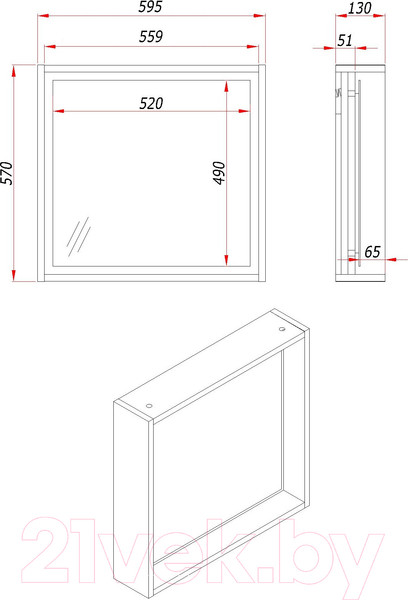 595
559
520
570
490
130
51
65
21vek.by