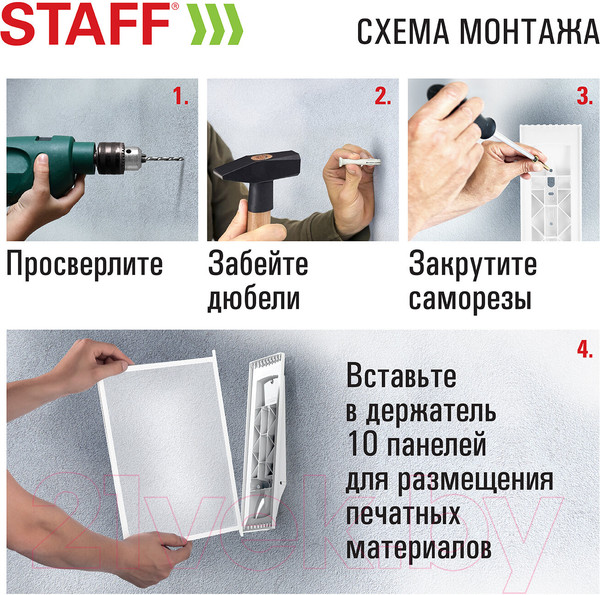 STAFF®

СХЕМА МОНТАЖА

1.

Просверлите

2.

Забейте дюбели

3.

Закрутите саморезы

4.

Вставьте в держатель 10 панелей для размещения печатных материалов

21vek.by