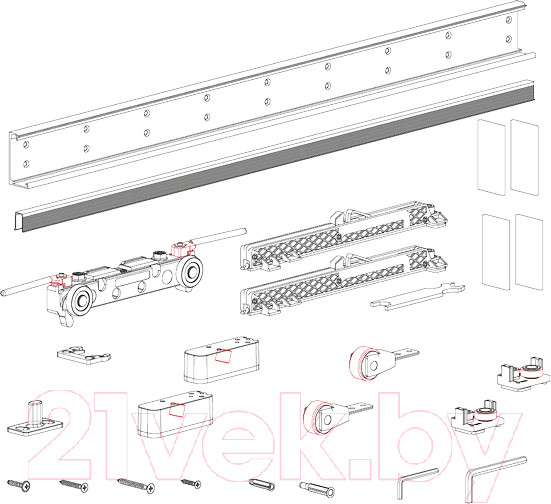 21vek.by