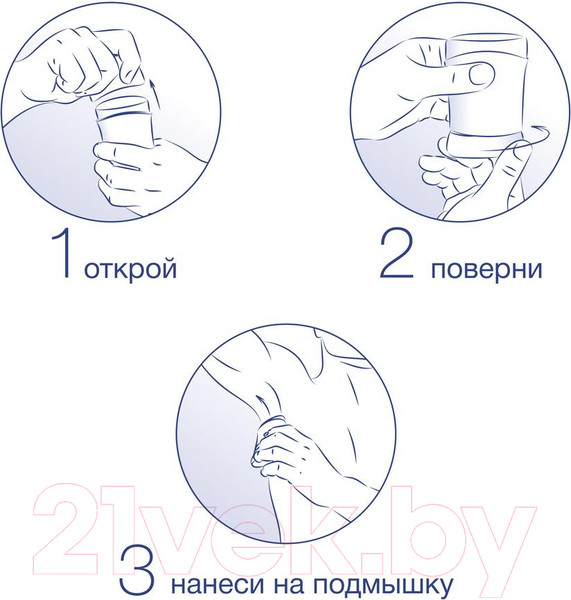 1 открой

2 поверни

21vek.by

3 нанеси на подмышку