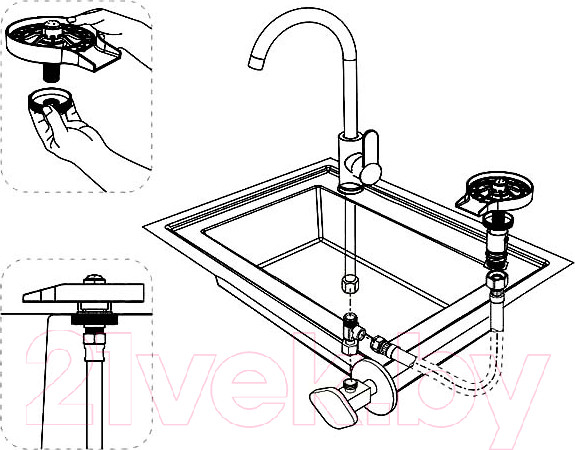 21vek.by