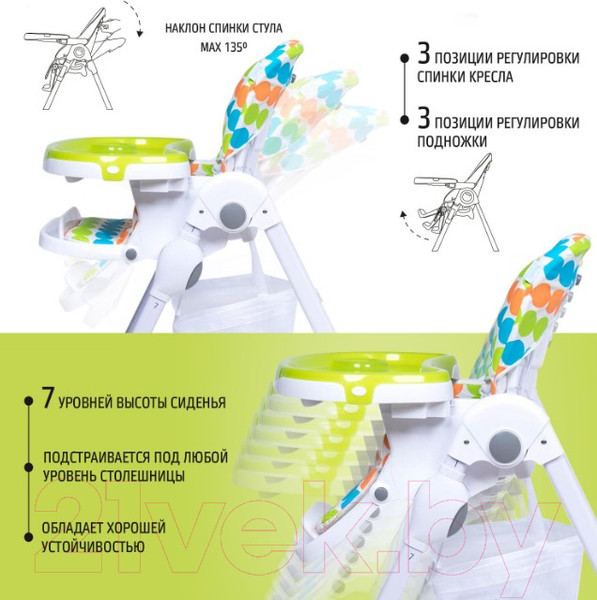 НАКЛОН СПИНКИ СТУЛА MAX 135º

3 ПОЗИЦИИ РЕГУЛИРОВКИ СПИНКИ КРЕСЛА

3 ПОЗИЦИИ РЕГУЛИРОВКИ ПОДНОЖКИ

7 УРОВНЕЙ ВЫСОТЫ СИДЕНЬЯ

ПОДСТРАИВАЕТСЯ ПОД ЛЮБОЙ УРОВЕНЬ СТОЛЕШНИЦЫ

ОБЛАДАЕТ ХОРОШЕЙ УСТОЙЧИВОСТЬЮ

21vek.by