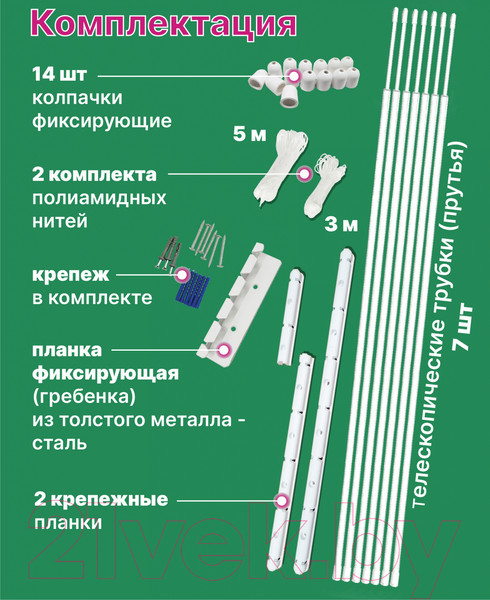 Комплектация

14 шт колпачки фиксирующие

5 м

2 комплекта полиамидных нитей

3 м

крепеж в комплекте

планка фиксирующая (гребенка) из толстого металла - сталь

2 крепежные планки

телескопические трубки (прутья)
7 шт

21vek.by