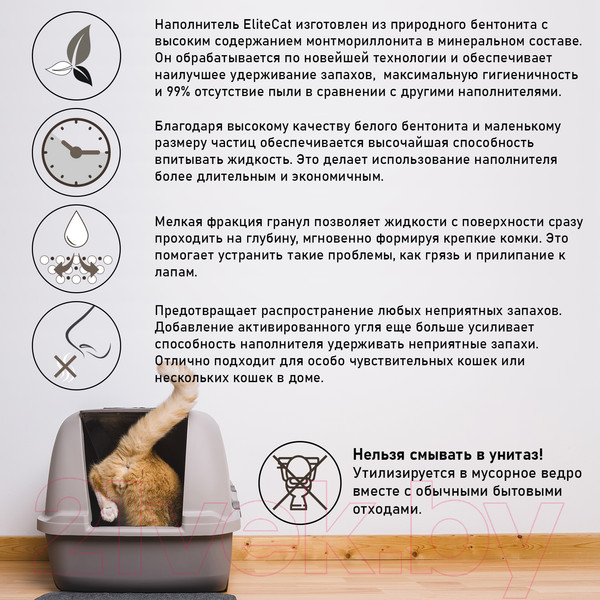 Наполнитель EliteCat изготовлен из природного бентонита с высоким содержанием монтмориллонита в минеральном составе. Он обрабатывается по новейшей технологии и обеспечивает наилучшее удерживание запахов, максимальную гигиеничность и 99% отсутствие пыли в сравнении с другими наполнителями.

Благодаря высокому качеству белого бентонита и маленькому размеру частиц обеспечивается высочайшая способность впитывать жидкость. Это делает использование наполнителя более длительным и экономичным.

Мелкая фракция гранул позволяет жидкости с поверхности сразу проходить на глубину, мгновенно формируя крепкие комки. Это помогает устранить такие проблемы, как грязь и прилипание к лапам.

Предотвращает распространение любых неприятных запахов. Добавление активированного угля еще больше усиливает способность наполнителя удерживать неприятные запахи. Отлично подходит для особо чувствительных кошек или нескольких кошек в доме.

Нельзя смывать в унитаз!
Утилизируется в мусорное ведро вместе с обычными бытовыми отходами.

21vek.by