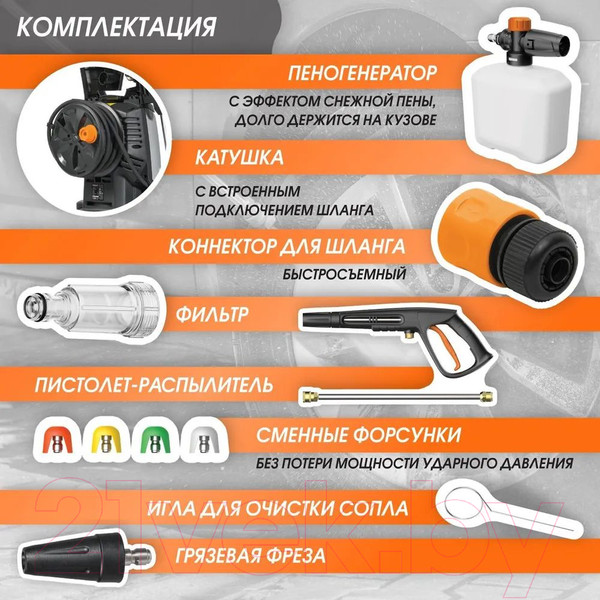 КОМПЛЕКТАЦИЯ

ПЕНОГЕНЕРАТОР

С ЭФФЕКТОМ СНЕЖНОЙ ПЕНЫ, ДОЛГО ДЕРЖИТСЯ НА КУЗОВЕ

КАТУШКА

С ВСТРОЕННЫМ ПОДКЛЮЧЕНИЕМ ШЛАНГА

КОННЕКТОР ДЛЯ ШЛАНГА

БЫСТРОСЪЕМНЫЙ

ФИЛЬТР

ПИСТОЛЕТ-РАСПЫЛИТЕЛЬ

СМЕННЫЕ ФОРСУНКИ

БЕЗ ПОТЕРИ МОЩНОСТИ УДАРНОГО ДАВЛЕНИЯ

ИГЛА ДЛЯ ОЧИСТКИ СОПЛА

ГРЯЗЕВАЯ ФРЕЗА

21vek.by