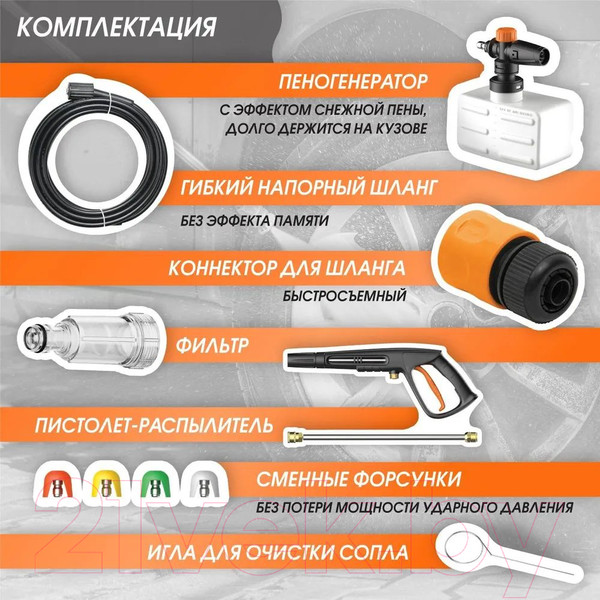 КОМПЛЕКТАЦИЯ

ПЕНОГЕНЕРАТОР

С ЭФФЕКТОМ СНЕЖНОЙ ПЕНЫ, ДОЛГО ДЕРЖИТСЯ НА КУЗОВЕ

ГИБКИЙ НАПОРНЫЙ ШЛАНГ

БЕЗ ЭФФЕКТА ПАМЯТИ

КОННЕКТОР ДЛЯ ШЛАНГА

БЫСТРОСЪЕМНЫЙ

ФИЛЬТР

ПИСТОЛЕТ-РАСПЫЛИТЕЛЬ

СМЕННЫЕ ФОРСУНКИ

БЕЗ ПОТЕРИ МОЩНОСТИ УДАРНОГО ДАВЛЕНИЯ

ИГЛА ДЛЯ ОЧИСТКИ СОПЛА

21vek.by