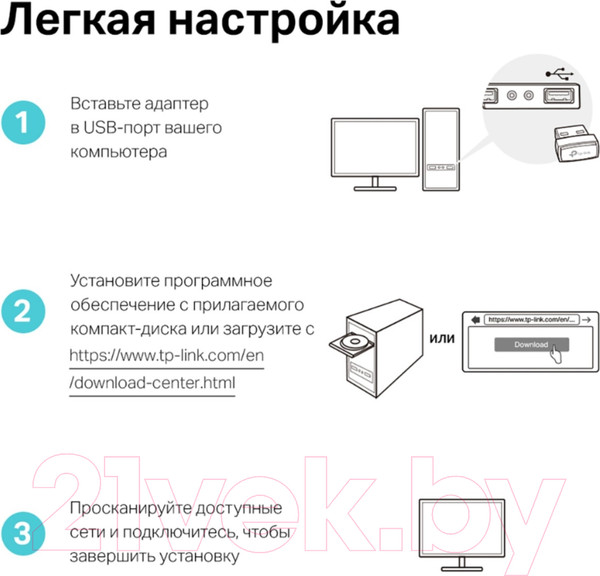 Легкая настройка

1

Вставьте адаптер в USB-порт вашего компьютера

tp-link

2

Установите программное обеспечение с прилагаемого компакт-диска или загрузите с https://www.tp-link.com/en/download-center.html

или

https://www.tp-link.com/en/...

Download

21vek.by

3

Просканируйте доступные сети и подключитесь, чтобы завершить установку