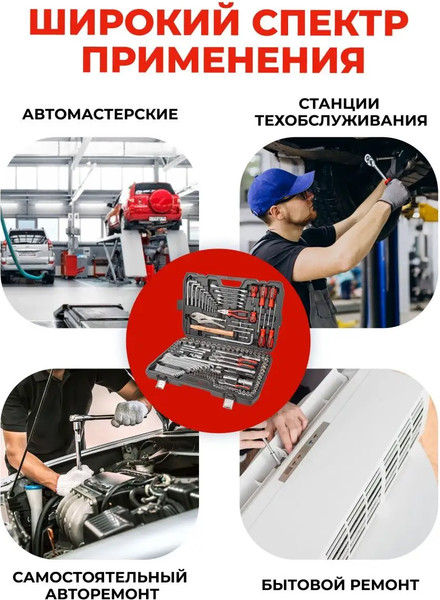 ШИРОКИЙ СПЕКТР ПРИМЕНЕНИЯ

АВТОМАСТЕРСКИЕ

СТАНЦИИ ТЕХОБСЛУЖИВАНИЯ

САМОСТОЯТЕЛЬНЫЙ АВТОРЕМОНТ

БЫТОВОЙ РЕМОНТ