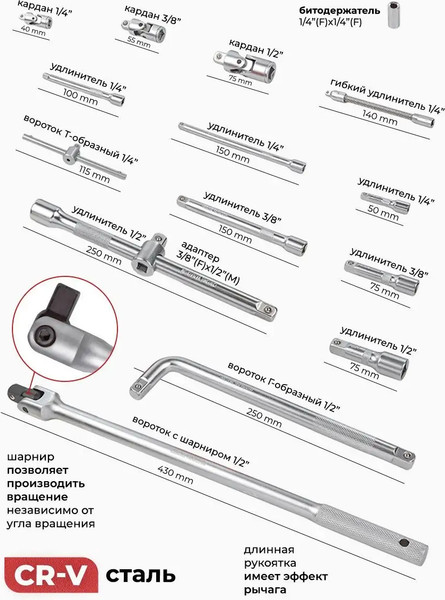 кардан 1/4"
40 mm

кардан 3/8"
55 mm

битодержатель
1/4"(F)x1/4"(F)

кардан 1/2"
75 mm

удлинитель 1/4"
100 mm

гибкий удлинитель 1/4"
140 mm

вороток Т-образный 1/4"
115 mm

удлинитель 1/4"
150 mm

удлинитель 1/4"
50 mm

удлинитель 3/8"
150 mm

удлинитель 1/2"
250 mm

адаптер
3/8"(F)x1/2"(M)

удлинитель 3/8"
75 mm

удлинитель 1/2"
75 mm

вороток Г-образный 1/2"
250 mm

вороток с шарниром 1/2"
430 mm

шарнир позволяет производить вращение независимо от угла вращения

CR-V сталь

длинная рукоятка имеет эффект рычага