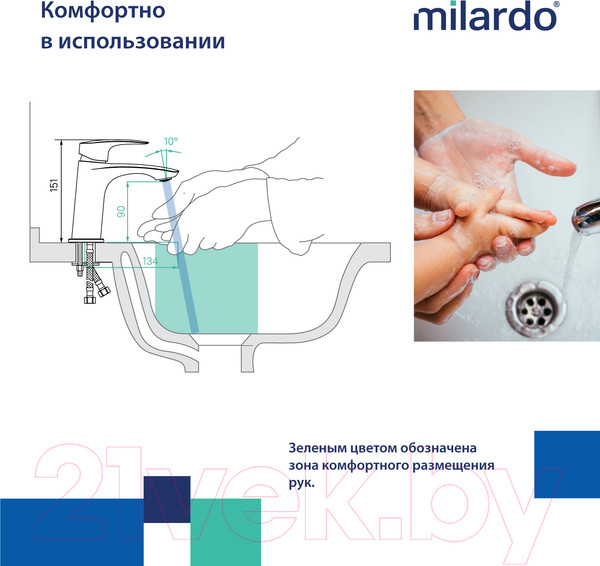 Комфортно в использовании

milardo®

10°

151

90

134

Зеленым цветом обозначена зона комфортного размещения рук.

21vek.by