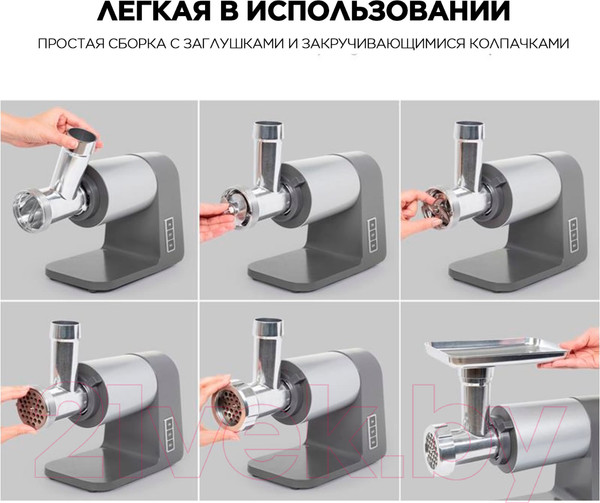 ЛЕГКАЯ В ИСПОЛЬЗОВАНИИ

ПРОСТАЯ СБОРКА С ЗАГЛУШКАМИ И ЗАКРУЧИВАЮЩИМИСЯ КОЛПАЧКАМИ

21vek.by