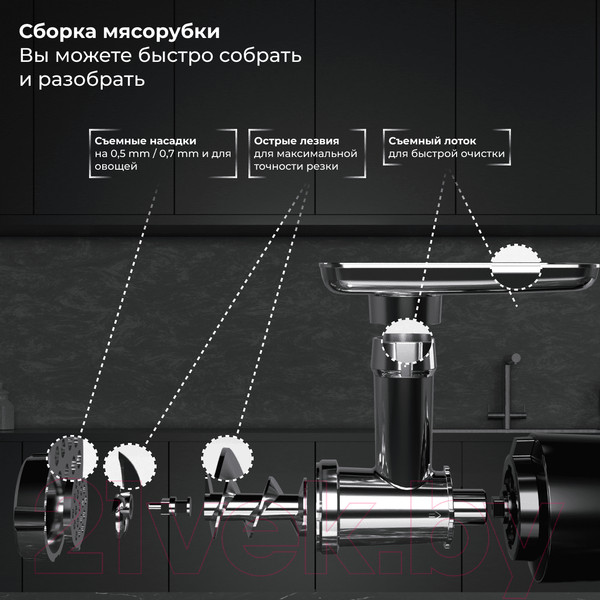 Сборка мясорубки
Вы можете быстро собрать и разобрать

Съемные насадки
на 0,5 mm / 0,7 mm и для овощей

Острые лезвия
для максимальной точности резки

Съемный лоток
для быстрой очистки

21vek.by