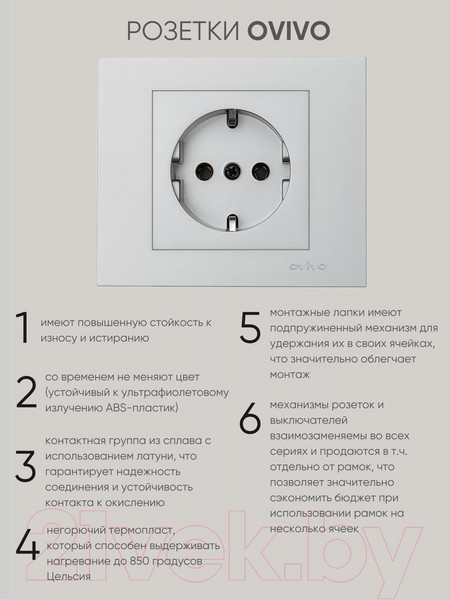 РОЗЕТКИ OVIVO

ovivo

1 имеют повышенную стойкость к износу и истиранию

2 со временем не меняют цвет (устойчивый к ультрафиолетовому излучению ABS-пластик)

3 контактная группа из сплава с использованием латуни, что гарантирует надежность соединения и устойчивость контакта к окислению

4 негорючий термопласт, который способен выдерживать нагревание до 850 градусов Цельсия

5 монтажные лапки имеют подпружиненный механизм для удержания их в своих ячейках, что значительно облегчает монтаж

6 механизмы розеток и выключателей взаимозаменяемы во всех сериях и продаются в т.ч. отдельно от рамок, что позволяет значительно сэкономить бюджет при использовании рамок на несколько ячеек

21vek.by