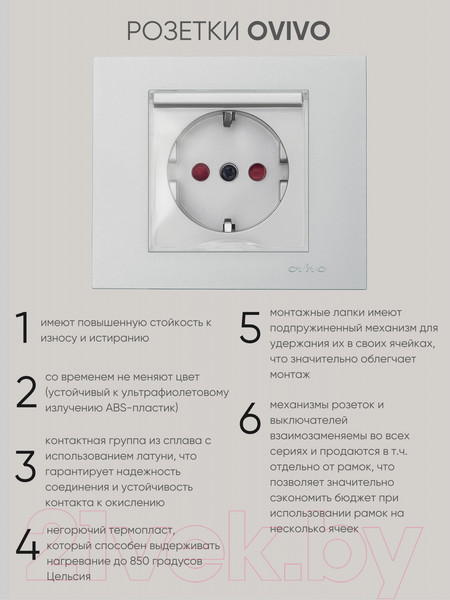 РОЗЕТКИ OVIVO

ovivo

1 имеют повышенную стойкость к износу и истиранию

2 со временем не меняют цвет (устойчивый к ультрафиолетовому излучению ABS-пластик)

3 контактная группа из сплава с использованием латуни, что гарантирует надежность соединения и устойчивость контакта к окислению

4 негорючий термопласт, который способен выдерживать нагревание до 850 градусов Цельсия

5 монтажные лапки имеют подпружиненный механизм для удержания их в своих ячейках, что значительно облегчает монтаж

6 механизмы розеток и выключателей взаимозаменяемы во всех сериях и продаются в т.ч. отдельно от рамок, что позволяет значительно сэкономить бюджет при использовании рамок на несколько ячеек

21vek.by