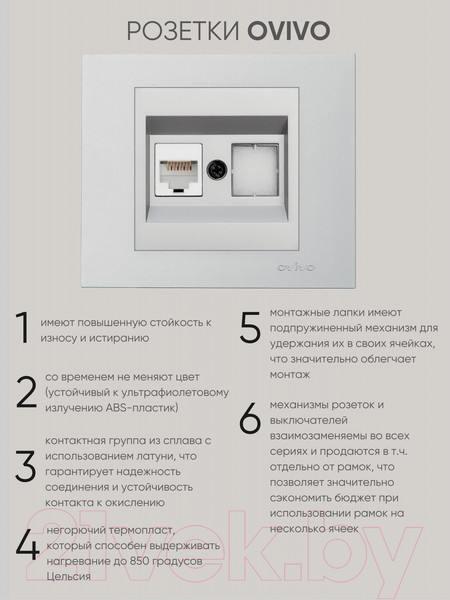 РОЗЕТКИ OVIVO

ovivo

1 имеют повышенную стойкость к износу и истиранию

2 со временем не меняют цвет (устойчивый к ультрафиолетовому излучению ABS-пластик)

3 контактная группа из сплава с использованием латуни, что гарантирует надежность соединения и устойчивость контакта к окислению

4 негорючий термопласт, который способен выдерживать нагревание до 850 градусов Цельсия

5 монтажные лапки имеют подпружиненный механизм для удержания их в своих ячейках, что значительно облегчает монтаж

6 механизмы розеток и выключателей взаимозаменяемы во всех сериях и продаются в т.ч. отдельно от рамок, что позволяет значительно сэкономить бюджет при использовании рамок на несколько ячеек

21vek.by