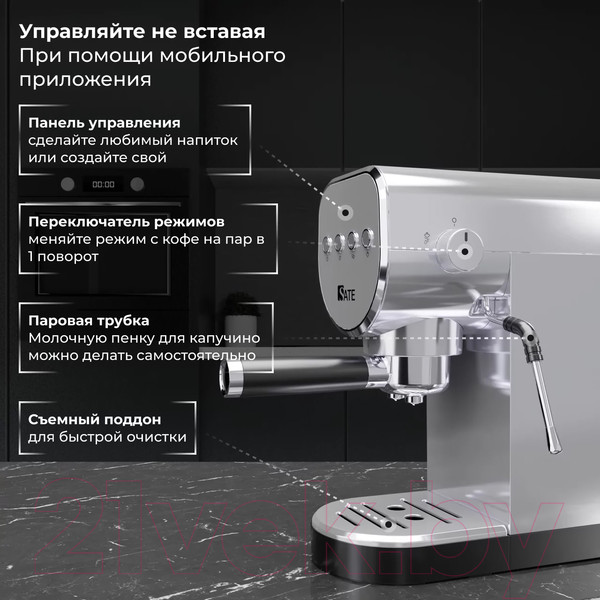 Управляйте не вставая
При помощи мобильного приложения

Панель управления
сделайте любимый напиток или создайте свой

00:00

Переключатель режимов
меняйте режим с кофе на пар в 1 поворот

Паровая трубка
Молочную пенку для капучино можно делать самостоятельно

Съемный поддон
для быстрой очистки

SATE

21vek.by