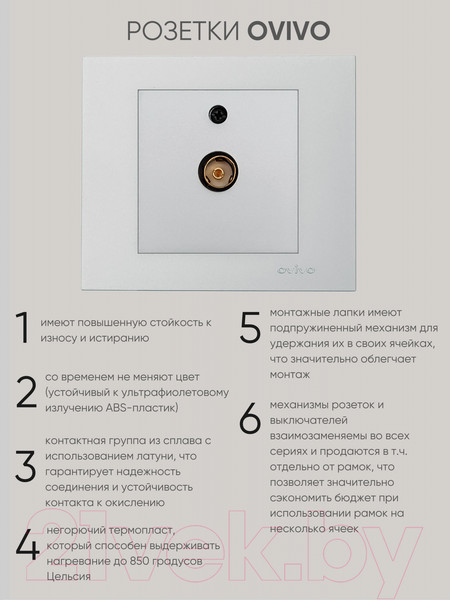 РОЗЕТКИ OVIVO

ovivo

1 имеют повышенную стойкость к износу и истиранию

2 со временем не меняют цвет (устойчивый к ультрафиолетовому излучению ABS-пластик)

3 контактная группа из сплава с использованием латуни, что гарантирует надежность соединения и устойчивость контакта к окислению

4 негорючий термопласт, который способен выдерживать нагревание до 850 градусов Цельсия

5 монтажные лапки имеют подпружиненный механизм для удержания их в своих ячейках, что значительно облегчает монтаж

6 механизмы розеток и выключателей взаимозаменяемы во всех сериях и продаются в т.ч. отдельно от рамок, что позволяет значительно сэкономить бюджет при использовании рамок на несколько ячеек

21vek.by