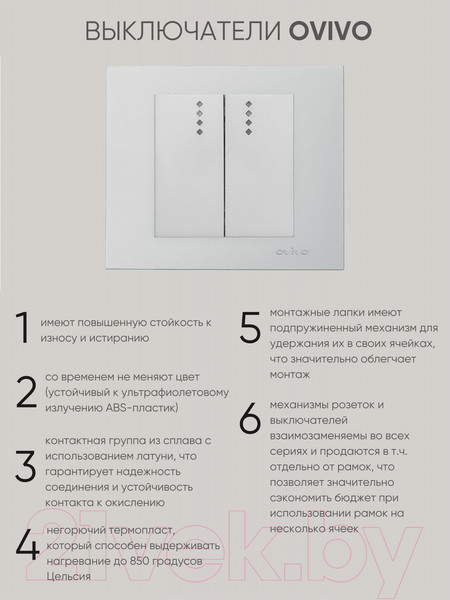 ВЫКЛЮЧАТЕЛИ OVIVO

ovivo

1 имеют повышенную стойкость к износу и истиранию

2 со временем не меняют цвет (устойчивый к ультрафиолетовому излучению ABS-пластик)

3 контактная группа из сплава с использованием латуни, что гарантирует надежность соединения и устойчивость контакта к окислению

4 негорючий термопласт, который способен выдерживать нагревание до 850 градусов Цельсия

5 монтажные лапки имеют подпружиненный механизм для удержания их в своих ячейках, что значительно облегчает монтаж

6 механизмы розеток и выключателей взаимозаменяемы во всех сериях и продаются в т.ч. отдельно от рамок, что позволяет значительно сэкономить бюджет при использовании рамок на несколько ячеек

21vek.by