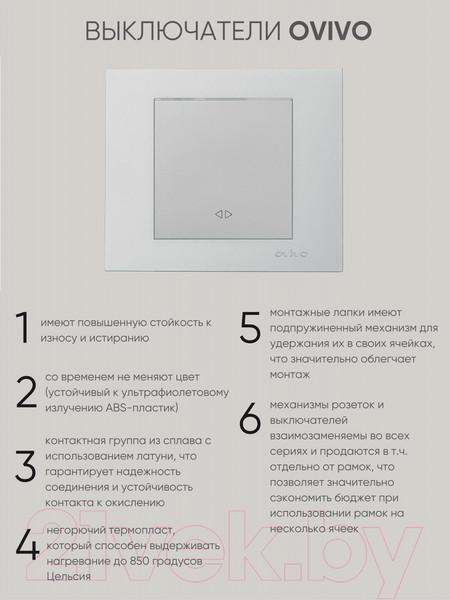 ВЫКЛЮЧАТЕЛИ OVIVO

ovivo

1 имеют повышенную стойкость к износу и истиранию

2 со временем не меняют цвет (устойчивый к ультрафиолетовому излучению ABS-пластик)

3 контактная группа из сплава с использованием латуни, что гарантирует надежность соединения и устойчивость контакта к окислению

4 негорючий термопласт, который способен выдерживать нагревание до 850 градусов Цельсия

5 монтажные лапки имеют подпружиненный механизм для удержания их в своих ячейках, что значительно облегчает монтаж

6 механизмы розеток и выключателей взаимозаменяемы во всех сериях и продаются в т.ч. отдельно от рамок, что позволяет значительно сэкономить бюджет при использовании рамок на несколько ячеек

21vek.by