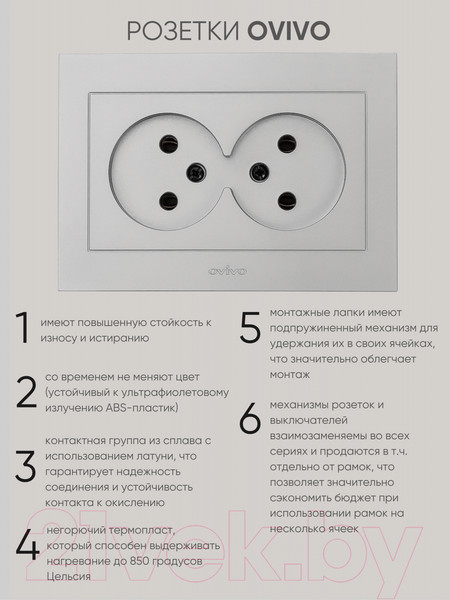 РОЗЕТКИ OVIVO

ovivo

1 имеют повышенную стойкость к износу и истиранию

2 со временем не меняют цвет (устойчивый к ультрафиолетовому излучению ABS-пластик)

3 контактная группа из сплава с использованием латуни, что гарантирует надежность соединения и устойчивость контакта к окислению

4 негорючий термопласт, который способен выдерживать нагревание до 850 градусов Цельсия

5 монтажные лапки имеют подпружиненный механизм для удержания их в своих ячейках, что значительно облегчает монтаж

6 механизмы розеток и выключателей взаимозаменяемы во всех сериях и продаются в т.ч. отдельно от рамок, что позволяет значительно сэкономить бюджет при использовании рамок на несколько ячеек

21vek.by