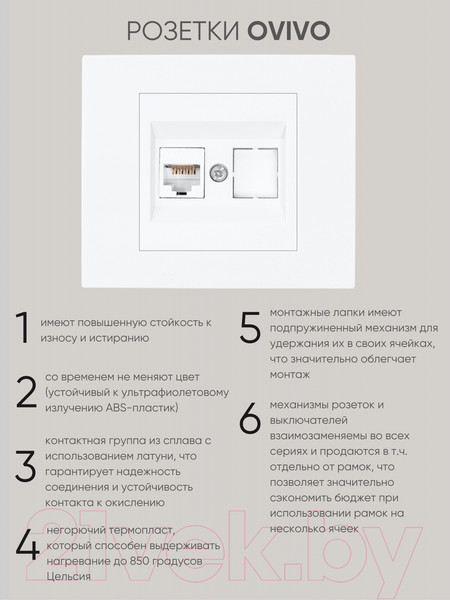 РОЗЕТКИ OVIVO

1 имеют повышенную стойкость к износу и истиранию

2 со временем не меняют цвет (устойчивый к ультрафиолетовому излучению ABS-пластик)

3 контактная группа из сплава с использованием латуни, что гарантирует надежность соединения и устойчивость контакта к окислению

4 негорючий термопласт, который способен выдерживать нагревание до 850 градусов Цельсия

5 монтажные лапки имеют подпружиненный механизм для удержания их в своих ячейках, что значительно облегчает монтаж

6 механизмы розеток и выключателей взаимозаменяемы во всех сериях и продаются в т.ч. отдельно от рамок, что позволяет значительно сэкономить бюджет при использовании рамок на несколько ячеек

21vek.by