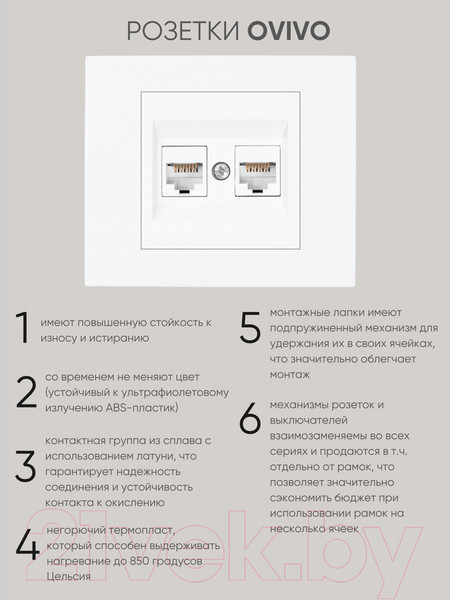 РОЗЕТКИ OVIVO

1 имеют повышенную стойкость к износу и истиранию

2 со временем не меняют цвет (устойчивый к ультрафиолетовому излучению ABS-пластик)

3 контактная группа из сплава с использованием латуни, что гарантирует надежность соединения и устойчивость контакта к окислению

4 негорючий термопласт, который способен выдерживать нагревание до 850 градусов Цельсия

5 монтажные лапки имеют подпружиненный механизм для удержания их в своих ячейках, что значительно облегчает монтаж

6 механизмы розеток и выключателей взаимозаменяемы во всех сериях и продаются в т.ч. отдельно от рамок, что позволяет значительно сэкономить бюджет при использовании рамок на несколько ячеек

21vek.by