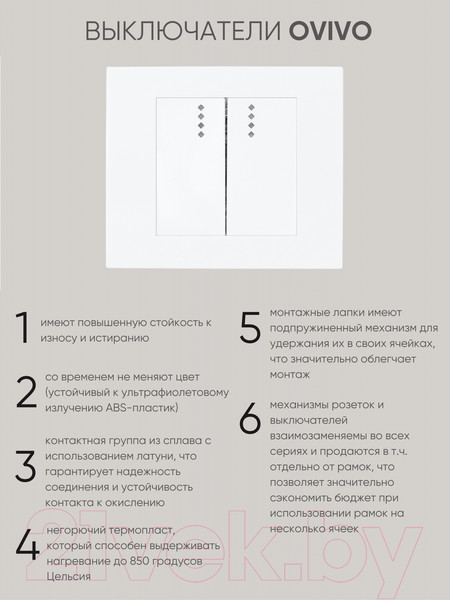 ВЫКЛЮЧАТЕЛИ OVIVO

1 имеют повышенную стойкость к износу и истиранию

2 со временем не меняют цвет (устойчивый к ультрафиолетовому излучению ABS-пластик)

3 контактная группа из сплава с использованием латуни, что гарантирует надежность соединения и устойчивость контакта к окислению

4 негорючий термопласт, который способен выдерживать нагревание до 850 градусов Цельсия

5 монтажные лапки имеют подпружиненный механизм для удержания их в своих ячейках, что значительно облегчает монтаж

6 механизмы розеток и выключателей взаимозаменяемы во всех сериях и продаются в т.ч. отдельно от рамок, что позволяет значительно сэкономить бюджет при использовании рамок на несколько ячеек

21vek.by