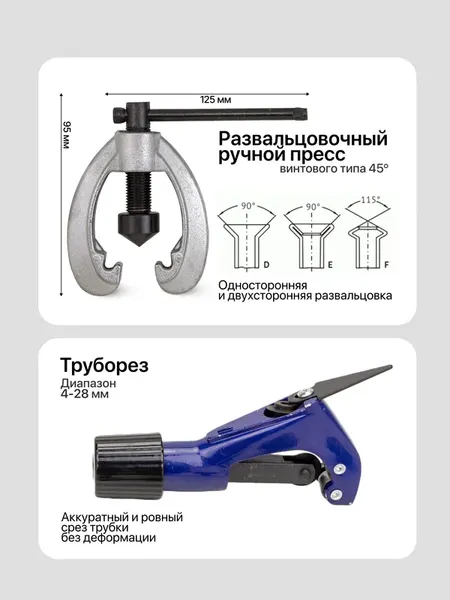 125 мм

95 мм

Развальцовочный ручной пресс
винтового типа 45°

90°

90°

115°

D

E

F

Односторонняя и двухсторонняя развальцовка

Труборез
Диапазон 4-28 мм

Аккуратный и ровный срез трубки без деформации