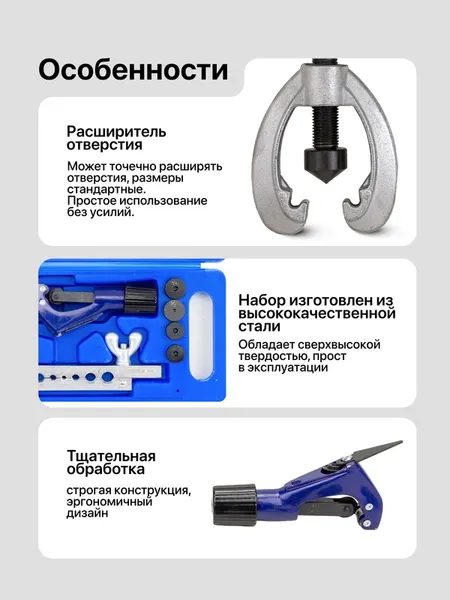 Особенности

Расширитель отверстия

Может точечно расширять отверстия, размеры стандартные.
Простое использование без усилий.

Набор изготовлен из высококачественной стали

Обладает сверхвысокой твердостью, прост в эксплуатации

Тщательная обработка

строгая конструкция, эргономичный дизайн