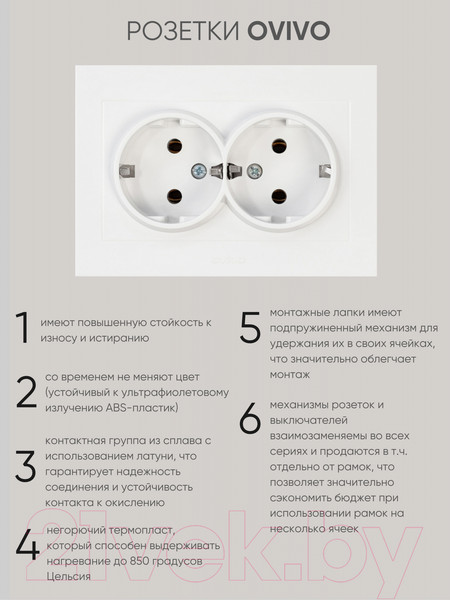 РОЗЕТКИ OVIVO

1 имеют повышенную стойкость к износу и истиранию

2 со временем не меняют цвет (устойчивый к ультрафиолетовому излучению ABS-пластик)

3 контактная группа из сплава с использованием латуни, что гарантирует надежность соединения и устойчивость контакта к окислению

4 негорючий термопласт, который способен выдерживать нагревание до 850 градусов Цельсия

5 монтажные лапки имеют подпружиненный механизм для удержания их в своих ячейках, что значительно облегчает монтаж

6 механизмы розеток и выключателей взаимозаменяемы во всех сериях и продаются в т.ч. отдельно от рамок, что позволяет значительно сэкономить бюджет при использовании рамок на несколько ячеек

21vek.by