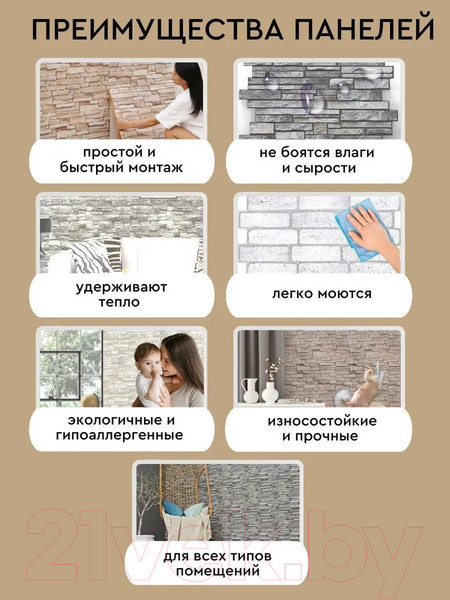 ПРЕИМУЩЕСТВА ПАНЕЛЕЙ

простой и быстрый монтаж

не боятся влаги и сырости

удерживают тепло

легко моются

экологичные и гипоаллергенные

износостойкие и прочные

для всех типов помещений

21vek.by