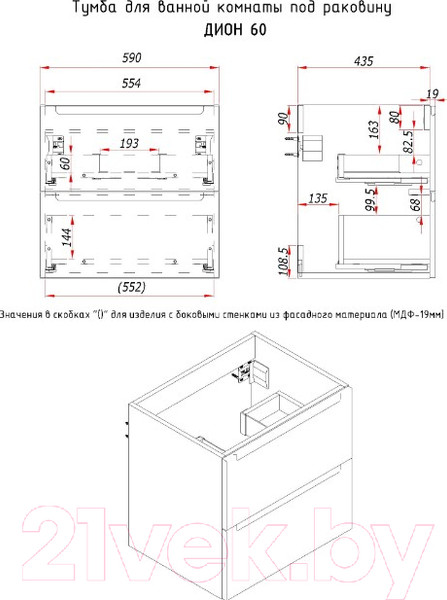 Тумба для ванной комнаты под раковину
ДИОН 60

590
554
193
60
144
(552)

435
19
90
163
80
82.5
135
99.5
68
108.5

Значения в скобках "()" для изделия с боковыми стенками из фасадного материала (МДФ-19мм)

21vek.by