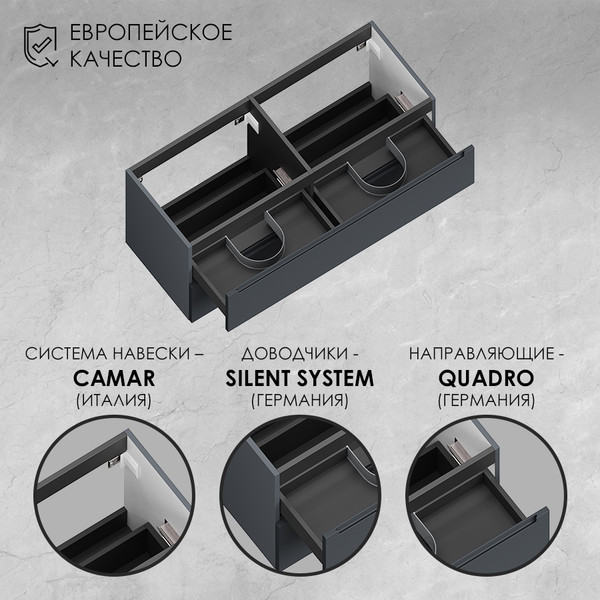 ЕВРОПЕЙСКОЕ КАЧЕСТВО

СИСТЕМА НАВЕСКИ –
CAMAR
(ИТАЛИЯ)

ДОВОДЧИКИ -
SILENT SYSTEM
(ГЕРМАНИЯ)

НАПРАВЛЯЮЩИЕ -
QUADRO
(ГЕРМАНИЯ)