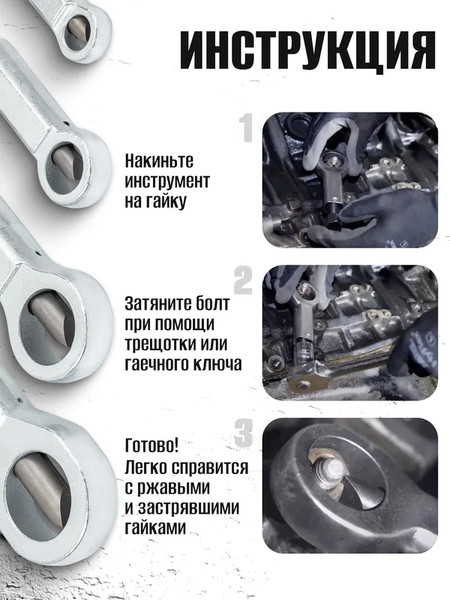 ИНСТРУКЦИЯ

1

Накиньте инструмент на гайку

2

Затяните болт при помощи трещотки или гаечного ключа

3

Готово! Легко справится с ржавыми и застрявшими гайками