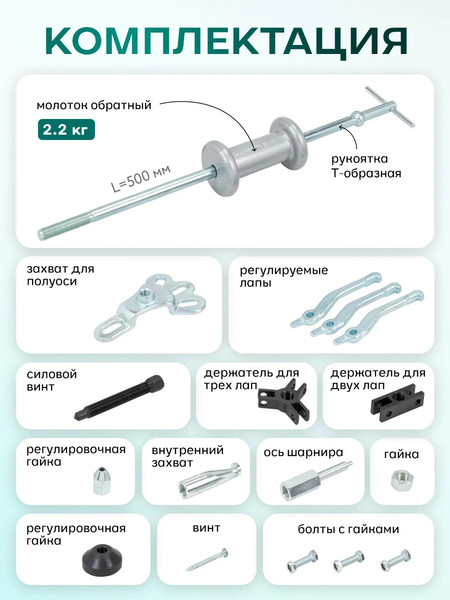 КОМПЛЕКТАЦИЯ

молоток обратный

2.2 кг

L=500 мм

рукоятка Т-образная

захват для полуоси

регулируемые лапы

силовой винт

держатель для трех лап

держатель для двух лап

регулировочная гайка

внутренний захват

ось шарнира

гайка

регулировочная гайка

винт

болты с гайками