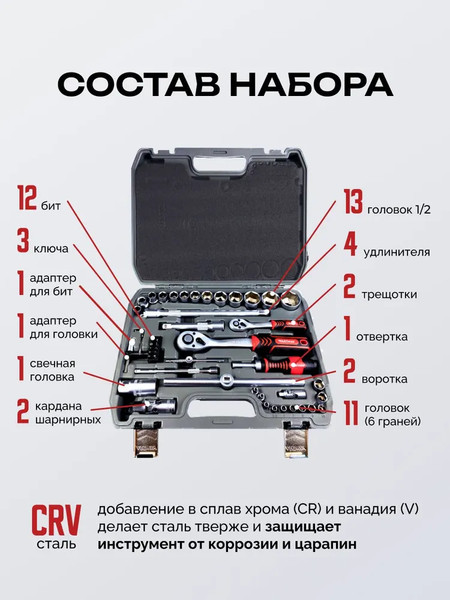 СОСТАВ НАБОРА

12 бит

3 ключа

1 адаптер для бит

1 адаптер для головки

1 свечная головка

2 кардана шарнирных

13 головок 1/2

4 удлинителя

2 трещотки

1 отвертка

2 воротка

11 головок (6 граней)

CRV сталь

добавление в сплав хрома (CR) и ванадия (V) делает сталь тверже и защищает инструмент от коррозии и царапин