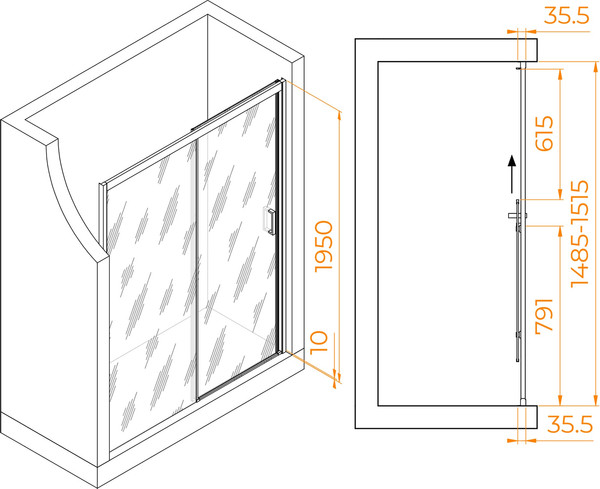 1950
10
35.5
615
1485-1515
791
35.5