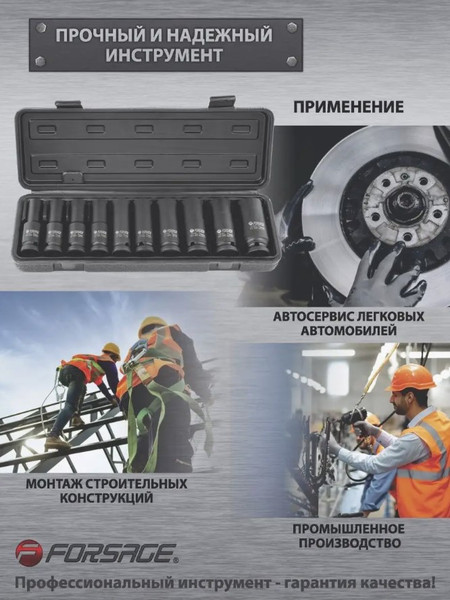 ПРОЧНЫЙ И НАДЕЖНЫЙ ИНСТРУМЕНТ

ПРИМЕНЕНИЕ

АВТОСЕРВИС ЛЕГКОВЫХ АВТОМОБИЛЕЙ

МОНТАЖ СТРОИТЕЛЬНЫХ КОНСТРУКЦИЙ

ПРОМЫШЛЕННОЕ ПРОИЗВОДСТВО

FORSAGE

Профессиональный инструмент - гарантия качества!