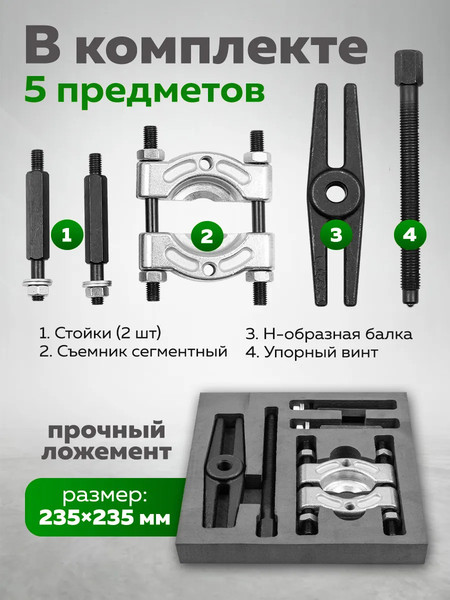 В комплекте
5 предметов

1

2

3

4

1. Стойки (2 шт)
2. Съемник сегментный

3. Н-образная балка
4. Упорный винт

прочный ложемент

размер:
235×235 мм