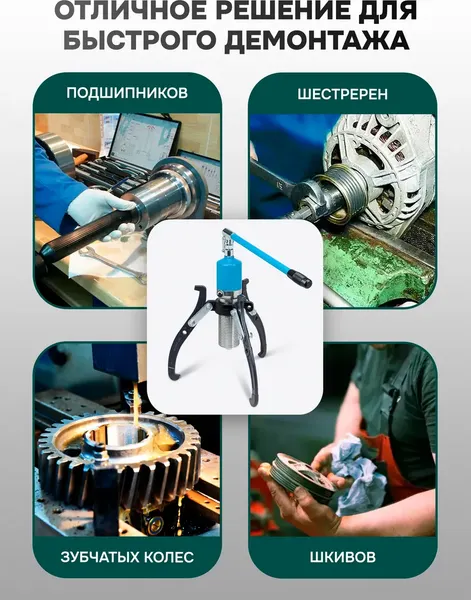 ОТЛИЧНОЕ РЕШЕНИЕ ДЛЯ БЫСТРОГО ДЕМОНТАЖА

ПОДШИПНИКОВ

ШЕСТРЕРЕН

ЗУБЧАТЫХ КОЛЕС

ШКИВОВ