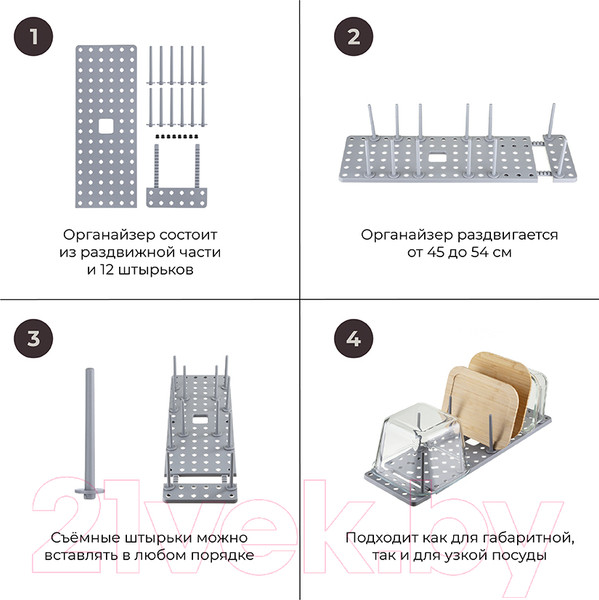 1

Органайзер состоит из раздвижной части и 12 штырьков

2

Органайзер раздвигается от 45 до 54 см

3

Съёмные штырьки можно вставлять в любом порядке

4

Подходит как для габаритной, так и для узкой посуды

21vek.by