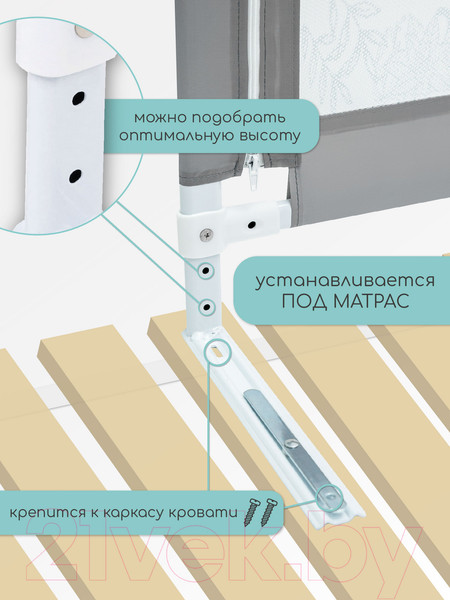 можно подобрать оптимальную высоту

устанавливается ПОД МАТРАС

крепится к каркасу кровати

21vek.by