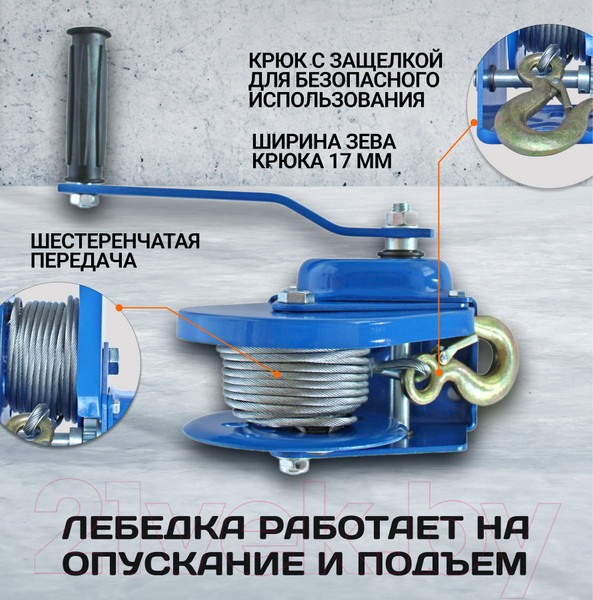 КРЮК С ЗАЩЕЛКОЙ ДЛЯ БЕЗОПАСНОГО ИСПОЛЬЗОВАНИЯ

ШИРИНА ЗЕВА КРЮКА 17 ММ

ШЕСТЕРЕНЧАТАЯ ПЕРЕДАЧА

21vek.by

ЛЕБЕДКА РАБОТАЕТ НА ОПУСКАНИЕ И ПОДЪЕМ