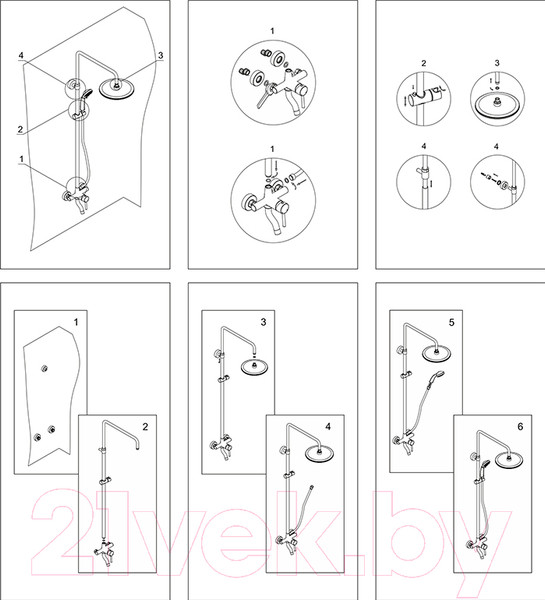 4
3
2
1

1

1

2
3
4
4

1
2

3
4

5
6

21vek.by