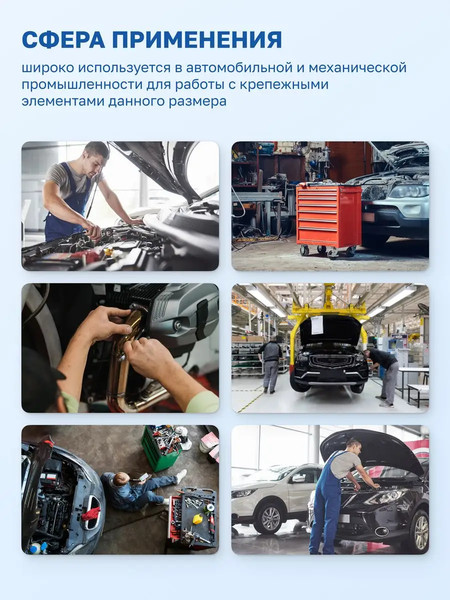 СФЕРА ПРИМЕНЕНИЯ

широко используется в автомобильной и механической промышленности для работы с крепежными элементами данного размера