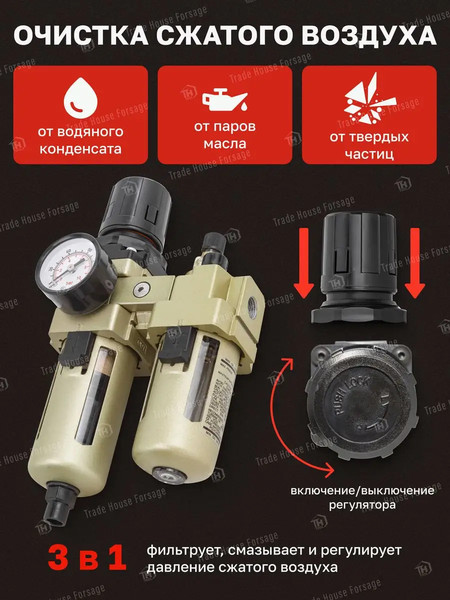 ОЧИСТКА СЖАТОГО ВОЗДУХА

от водяного конденсата

от паров масла

от твердых частиц

PUSH LOCK

включение/выключение регулятора

3 в 1

фильтрует, смазывает и регулирует давление сжатого воздуха

Trade House Forsage