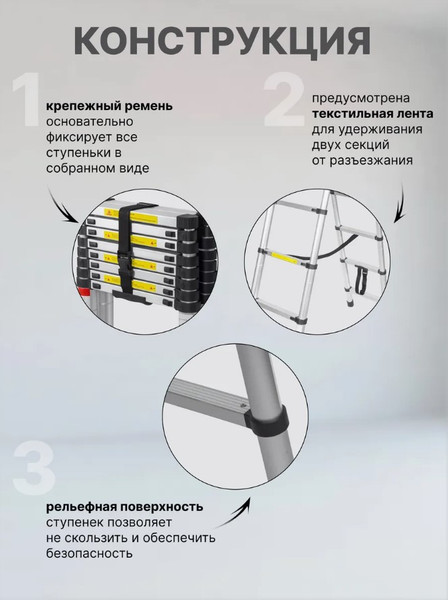 КОНСТРУКЦИЯ

1

крепежный ремень основательно фиксирует все ступеньки в собранном виде

2

предусмотрена текстильная лента для удерживания двух секций от разъезжания

3

рельефная поверхность ступенек позволяет не скользить и обеспечить безопасность