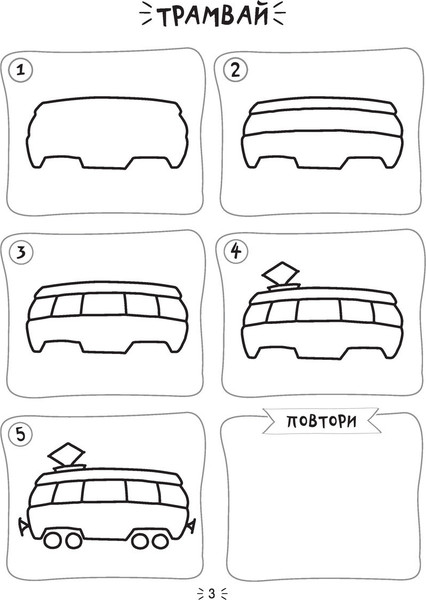 ТРАМВАЙ

1

2

3

4

5

ПОВТОРИ

3