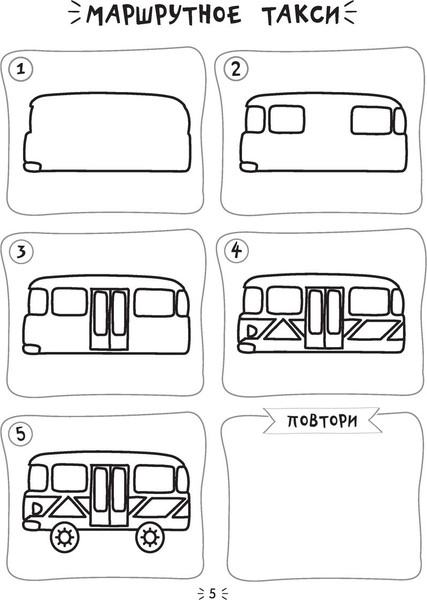 МАРШРУТНОЕ ТАКСИ

1

2

3

4

5

ПОВТОРИ

5