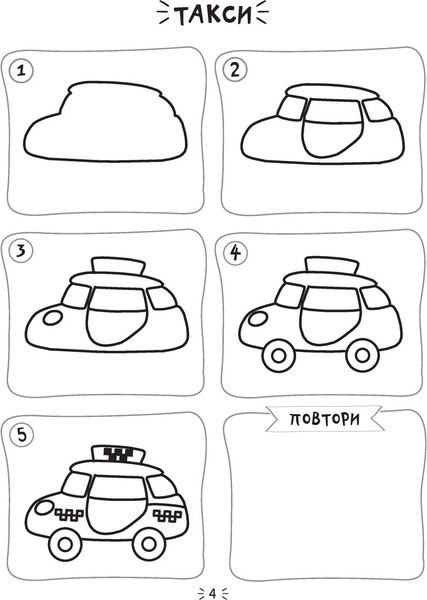 ТАКСИ

1

2

3

4

5

ПОВТОРИ

4